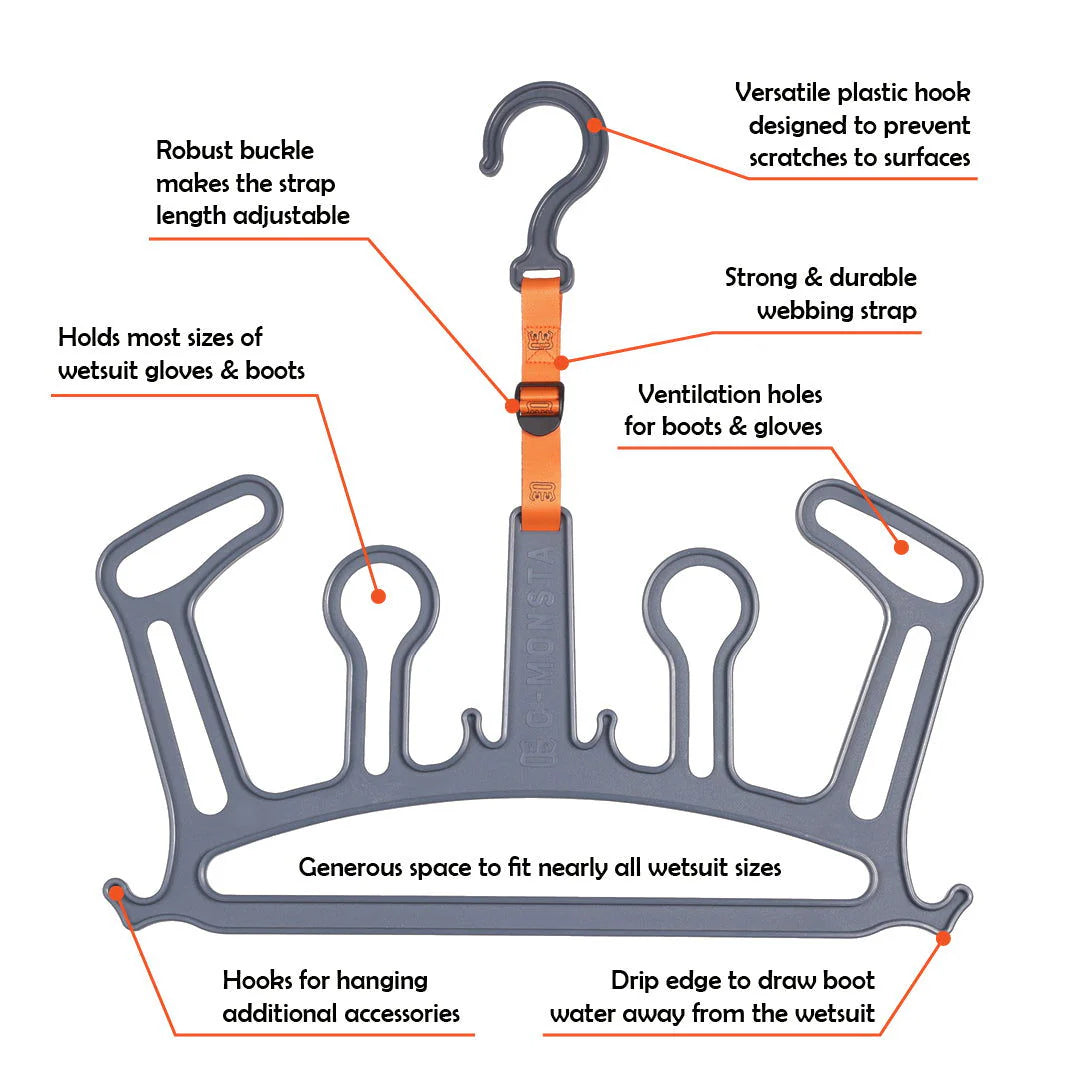 Versatile plastic hook designed to prevent scratches to surfaces

Robust buckle makes the strap length adjustable

Strong & durable webbing strap

Holds most sizes of wetsuit gloves & boots

Ventilation holes for boots & gloves

C-MONSTA

Generous space to fit nearly all wetsuit sizes

Hooks for hanging additional accessories

Drip edge to draw boot water away from the wetsuit